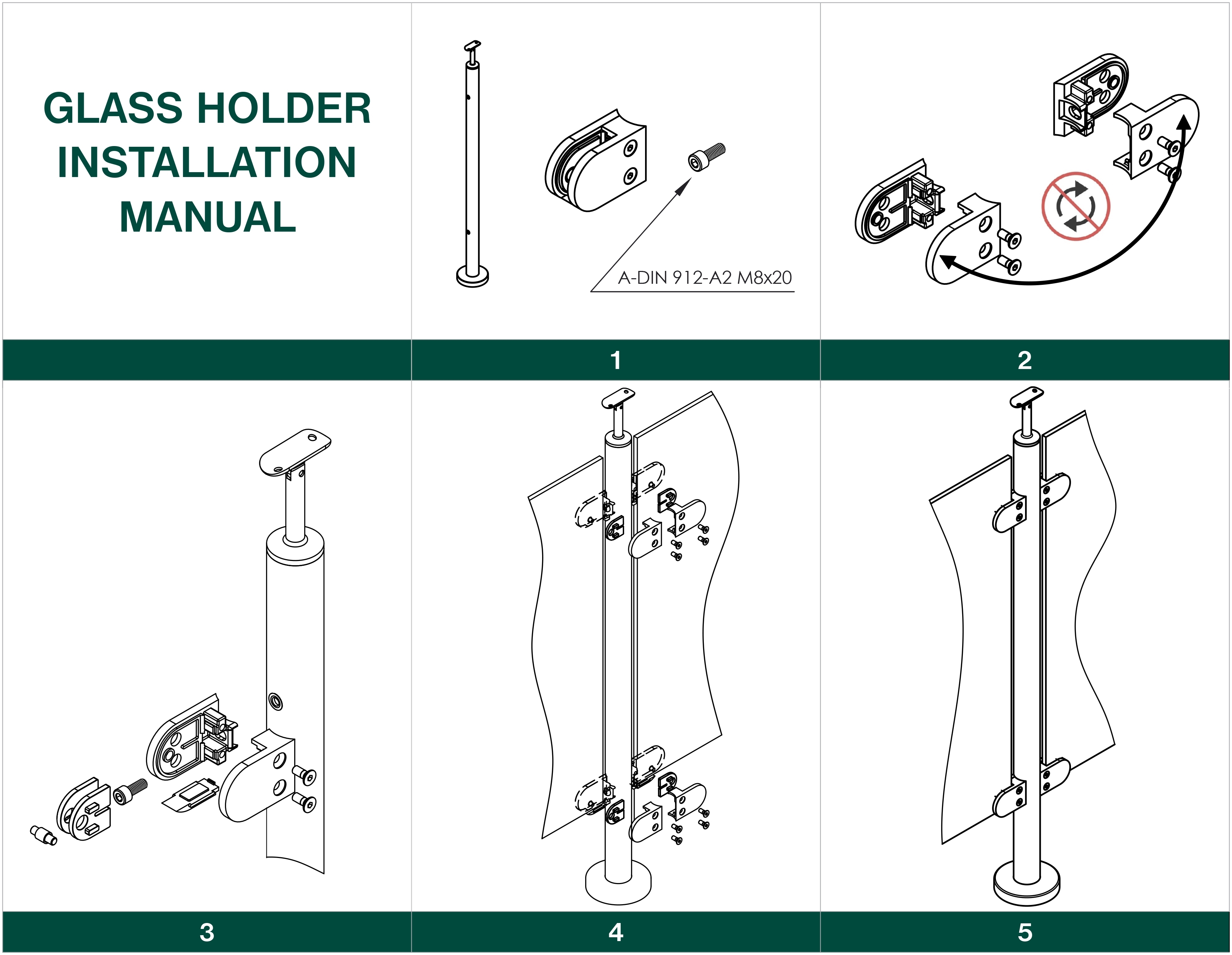 GLASS HOLDER INSTALLATION MANUAL

A-DIN 912-A2 M8x20

1

2

3

4

5