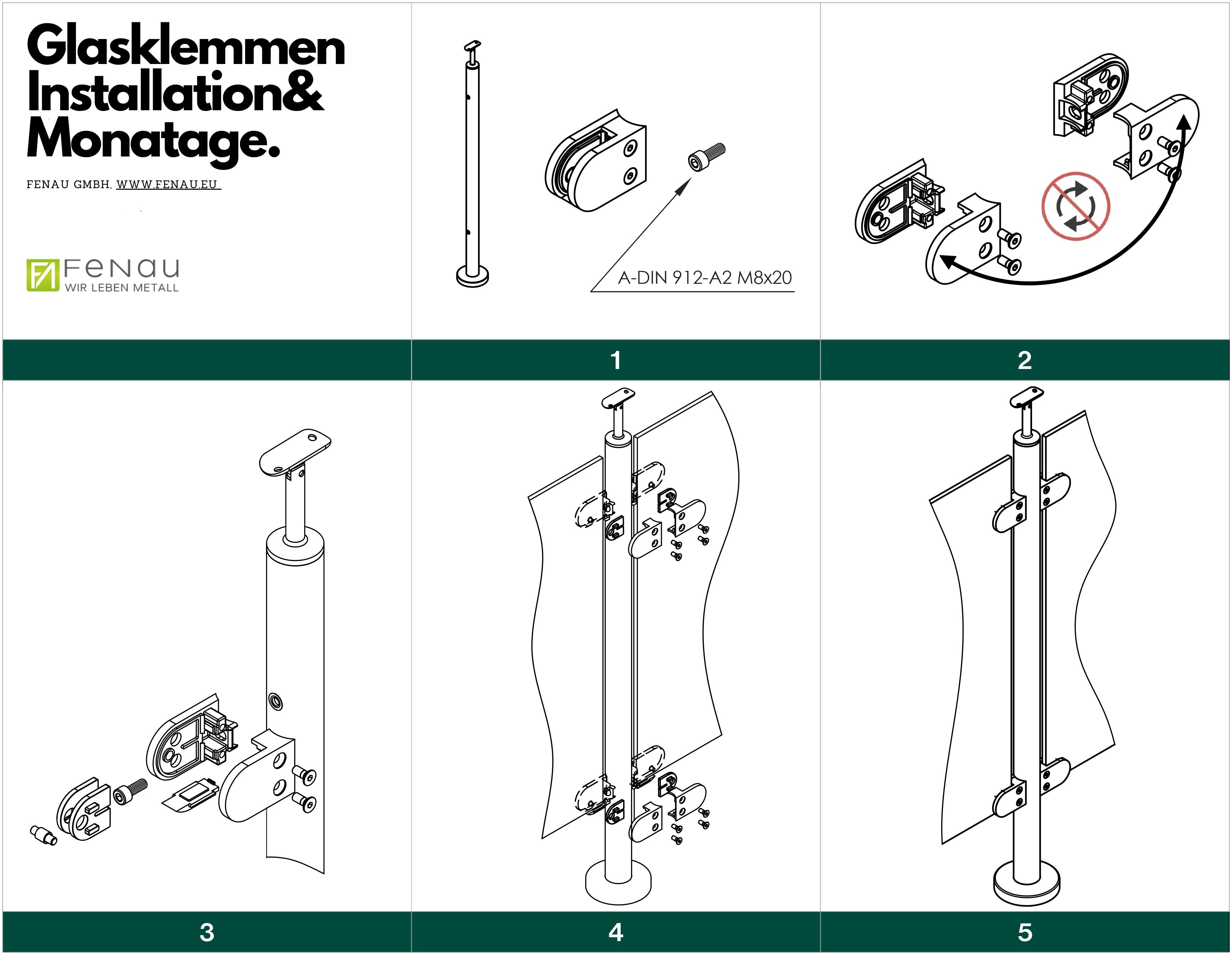 Glasklemmen Installation& Monatage.

FENAU GMBH, WWW.FENAU.EU

FENAU
WIR LEBEN METALL

A-DIN 912-A2 M8x20

1

2

3

4

5