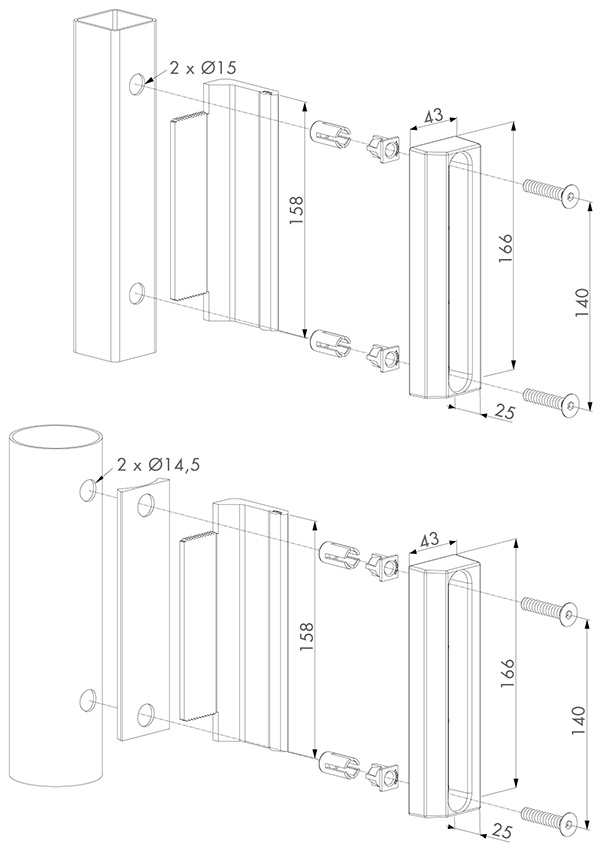 2 x Ø15
158
43
166
140
25

2 x Ø14,5
158
43
166
140
25